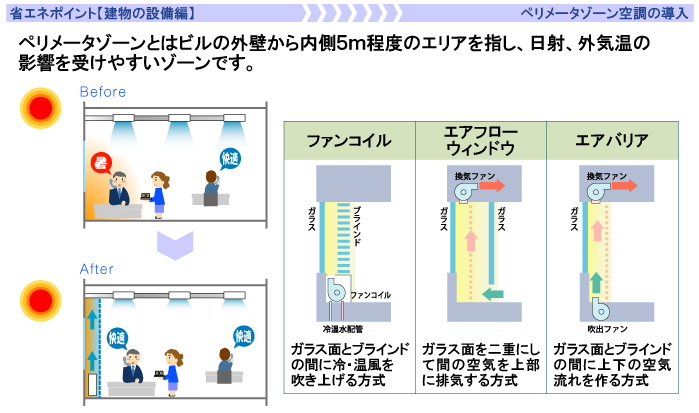 省エネポイント【建物の設備編】

ペリメータゾーン空調の導入

ペリメータゾーンとはビルの外壁から内側5m程度のエリアを指し、日射、外気温の影響を受けやすいゾーンです。

Before

暑

快適

After

快適

快適

| ファンコイル | エアフローウィンドウ | エアバリア |
|---|---|---|
| ガラス ブラインド ファンコイル 冷温水配管 | 換気ファン ガラス ガラス | 換気ファン ガラス 吹出ファン |
| ガラス面とブラインドの間に冷・温風を吹き上げる方式 | ガラス面を二重にして間の空気を上部に排気する方式 | ガラス面とブラインドの間に上下の空気流れを作る方式 |